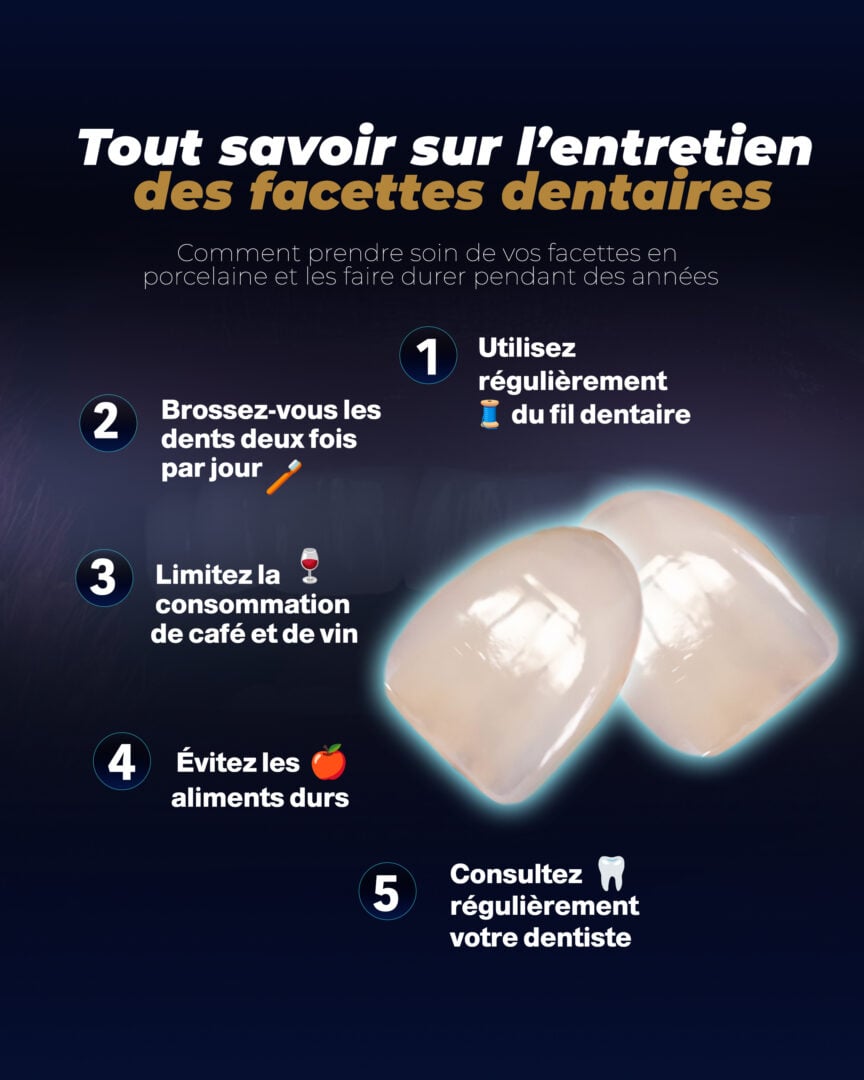 Tout savoir sur l'entretien des facettes dentaires

Comment prendre soin de vos facettes en porcelaine et les faire durer pendant des années

1 Utilisez régulièrement 🧵 du fil dentaire

2 Brossez-vous les dents deux fois par jour 🪥

3 Limitez la 🍷 consommation de café et de vin

4 Évitez les 🍎 aliments durs

5 Consultez 🦷 régulièrement votre dentiste