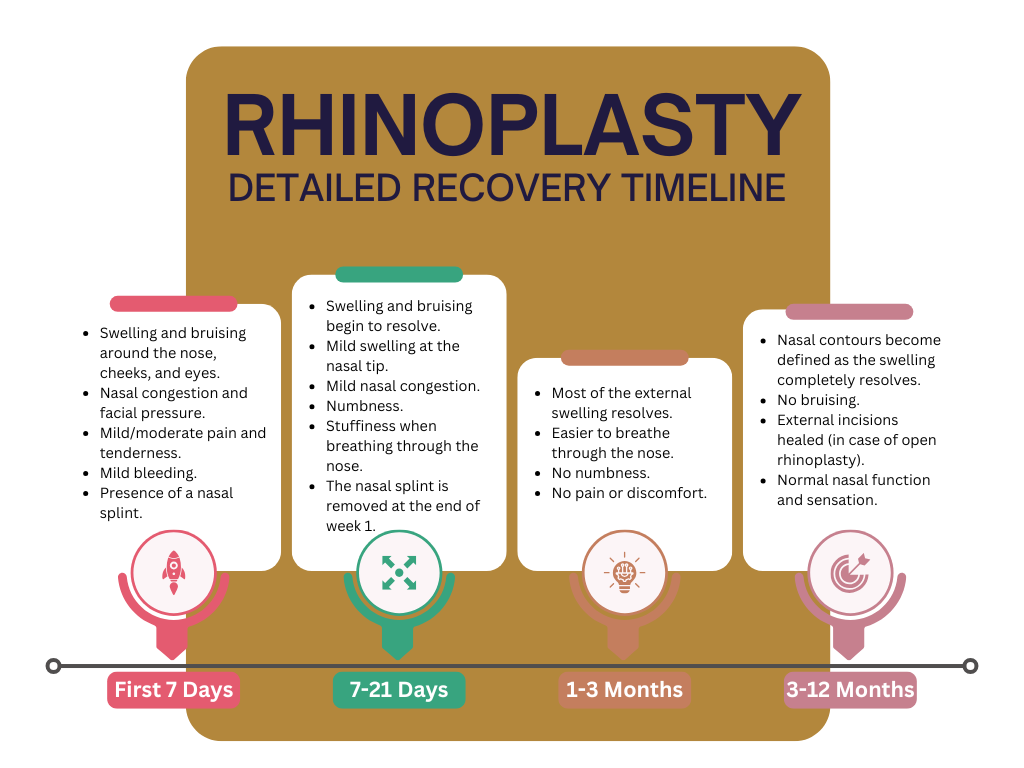 RHINOPLASTY
DETAILED RECOVERY TIMELINE

- Swelling and bruising around the nose, cheeks, and eyes.
- Nasal congestion and facial pressure.
- Mild/moderate pain and tenderness.
- Mild bleeding.
- Presence of a nasal splint.

First 7 Days

- Swelling and bruising begin to resolve.
- Mild swelling at the nasal tip.
- Mild nasal congestion.
- Numbness.
- Stuffiness when breathing through the nose.
- The nasal splint is removed at the end of week 1.

7-21 Days

- Most of the external swelling resolves.
- Easier to breathe through the nose.
- No numbness.
- No pain or discomfort.

1-3 Months

- Nasal contours become defined as the swelling completely resolves.
- No bruising.
- External incisions healed (in case of open rhinoplasty).
- Normal nasal function and sensation.

3-12 Months